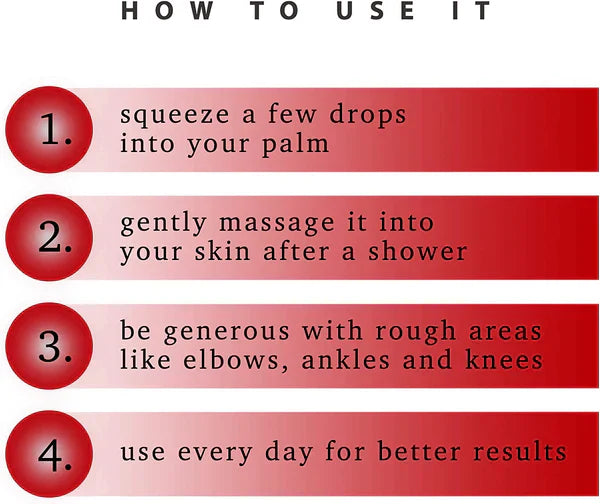 HOW TO USE IT

1. squeeze a few drops into your palm

2. gently massage it into your skin after a shower

3. be generous with rough areas like elbows, ankles and knees

4. use every day for better results