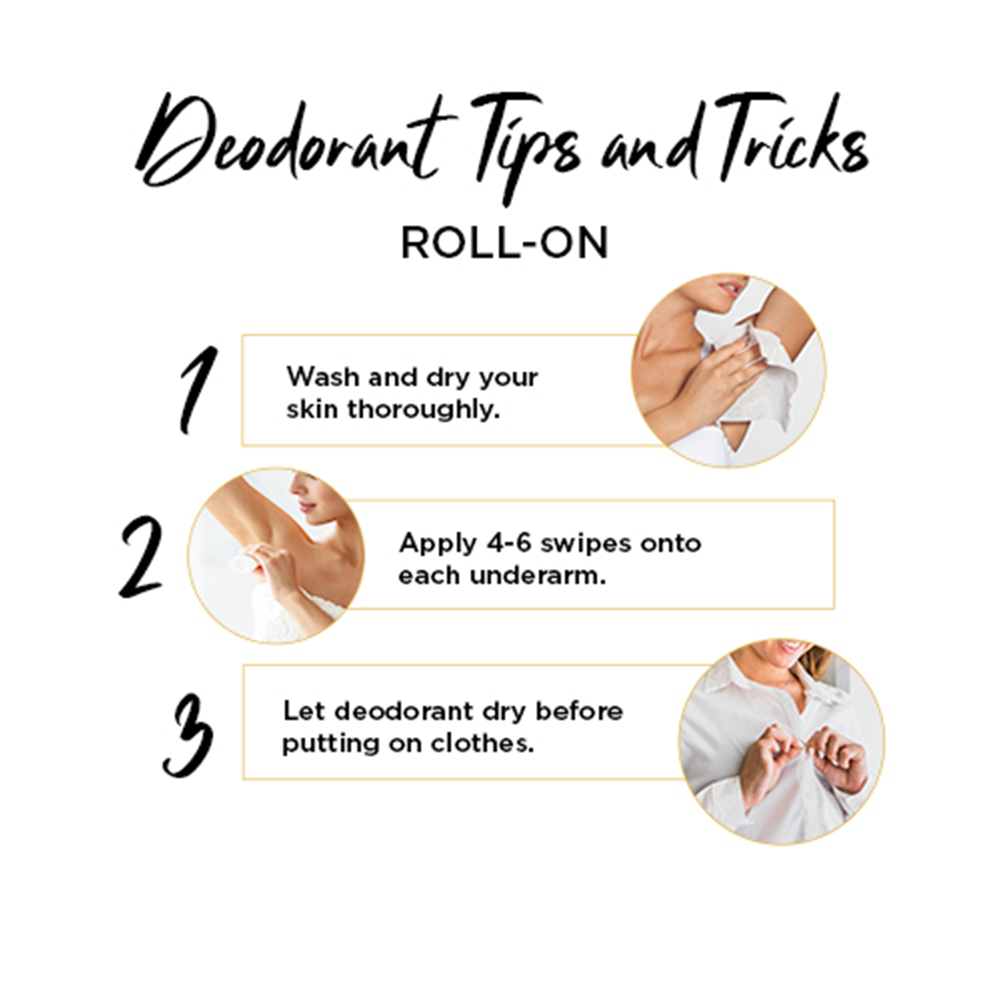 Deodorant Tips and Tricks

ROLL-ON

1

Wash and dry your skin thoroughly.

2

Apply 4-6 swipes onto each underarm.

3

Let deodorant dry before putting on clothes.