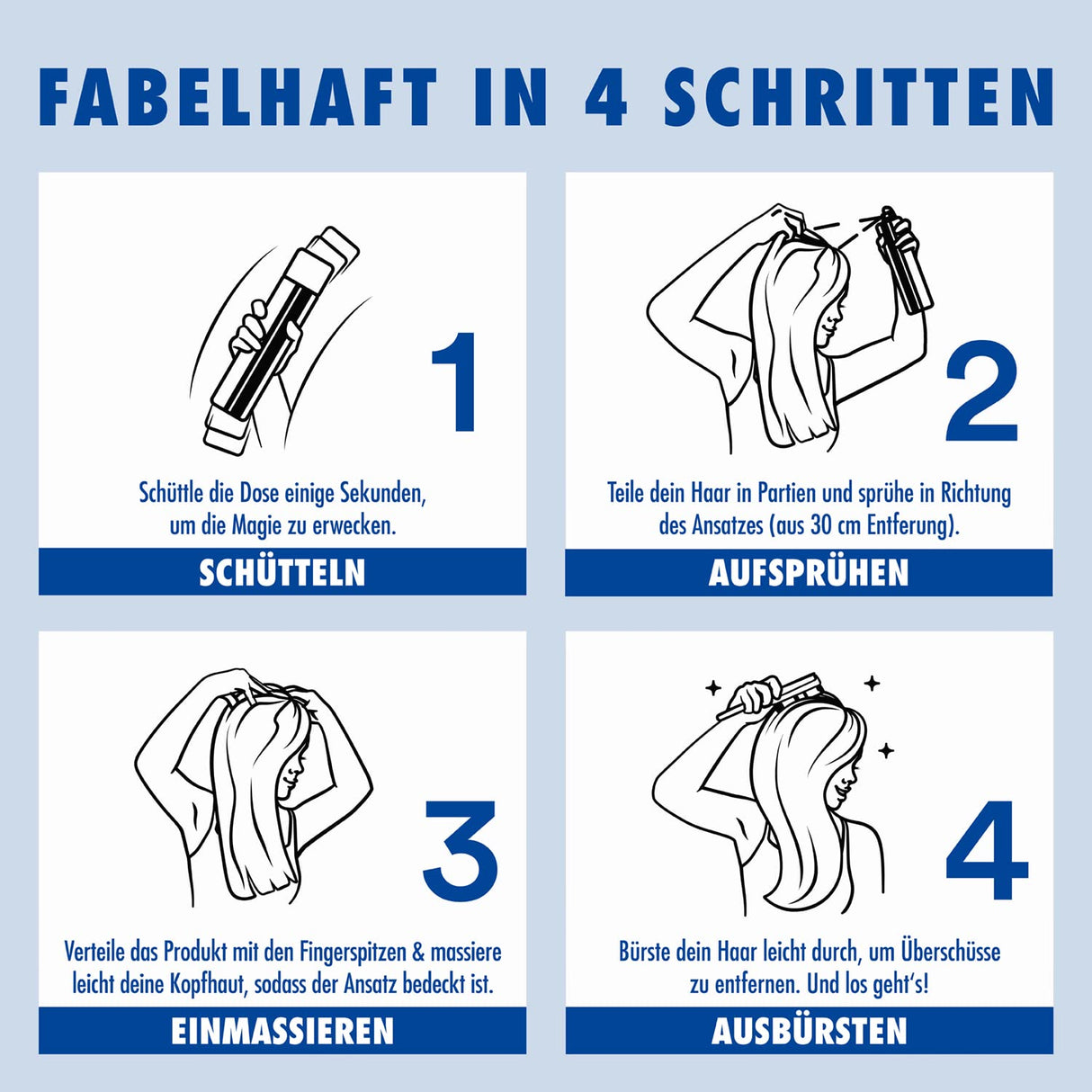 FABELHAFT IN 4 SCHRITTEN

1

Schüttle die Dose einige Sekunden, um die Magie zu erwecken.

SCHÜTTELN

2

Teile dein Haar in Partien und sprühe in Richtung des Ansatzes (aus 30 cm Entferung).

AUFSPRÜHEN

3

Verteile das Produkt mit den Fingerspitzen & massiere leicht deine Kopfhaut, sodass der Ansatz bedeckt ist.

EINMASSIEREN

4

Bürste dein Haar leicht durch, um Überschüsse zu entfernen. Und los geht's!

AUSBÜRSTEN