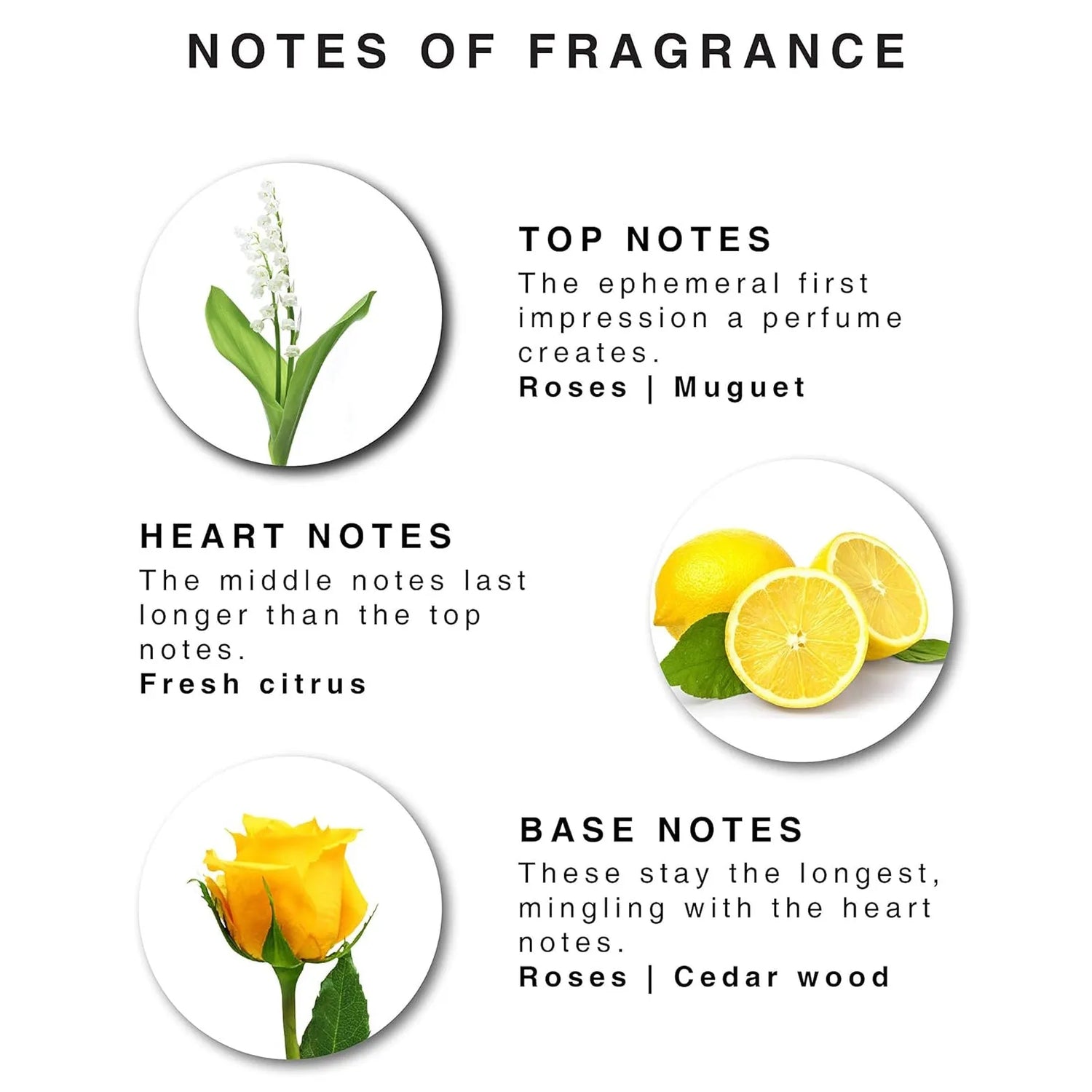 NOTES OF FRAGRANCE

TOP NOTES
The ephemeral first impression a perfume creates.
Roses | Muguet

HEART NOTES
The middle notes last longer than the top notes.
Fresh citrus

BASE NOTES
These stay the longest, mingling with the heart notes.
Roses | Cedar wood