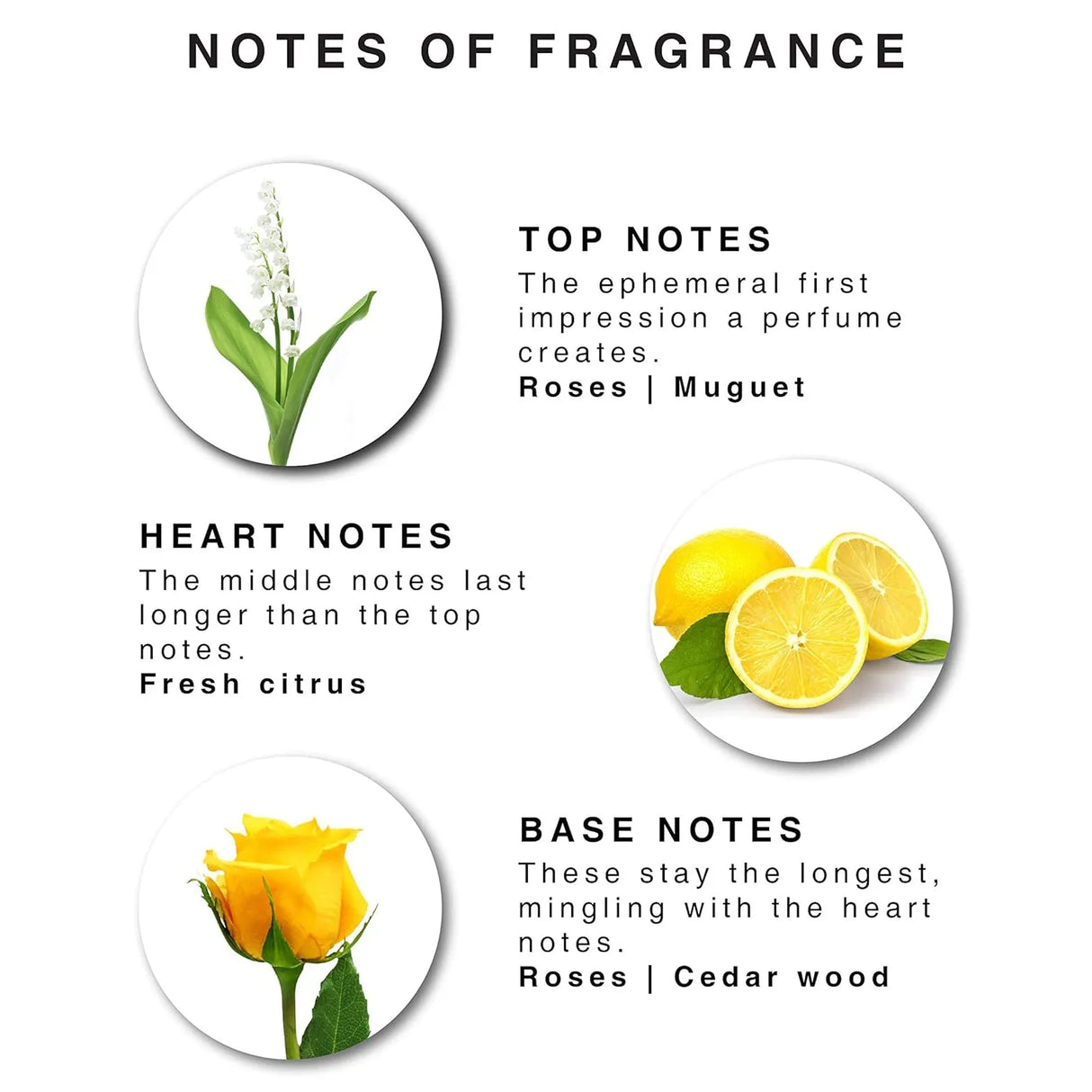 NOTES OF FRAGRANCE

TOP NOTES
The ephemeral first impression a perfume creates.
Roses | Muguet

HEART NOTES
The middle notes last longer than the top notes.
Fresh citrus

BASE NOTES
These stay the longest, mingling with the heart notes.
Roses | Cedar wood